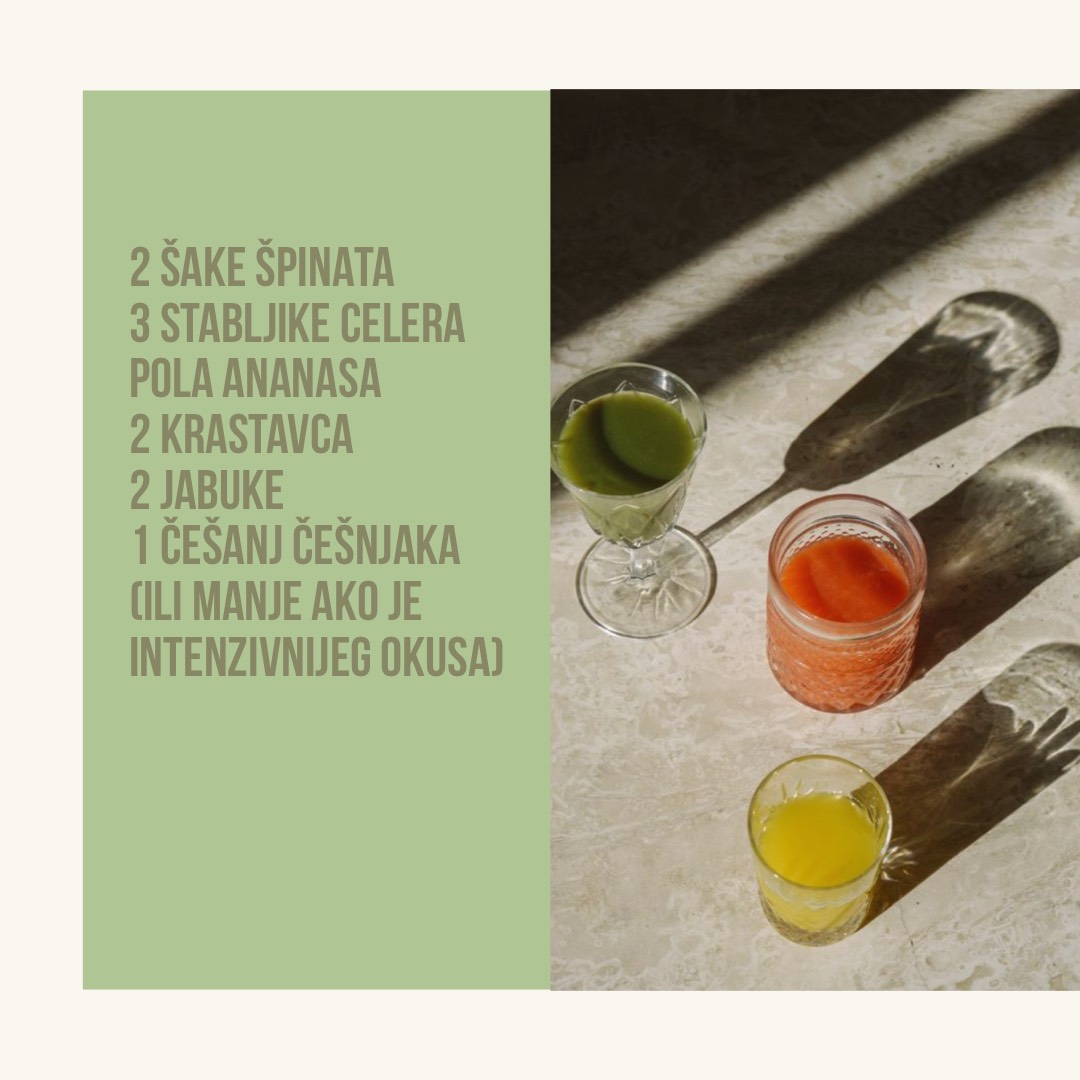 2 ŠAKE ŠPINATA
3 STABLJIKE CELERA
POLA ANANASA
2 KRASTAVCA
2 JABUKE
1 ČEŠANJ ČEŠNJAKA
(ILI MANJE AKO JE INTENZIVNIJEG OKUSA)